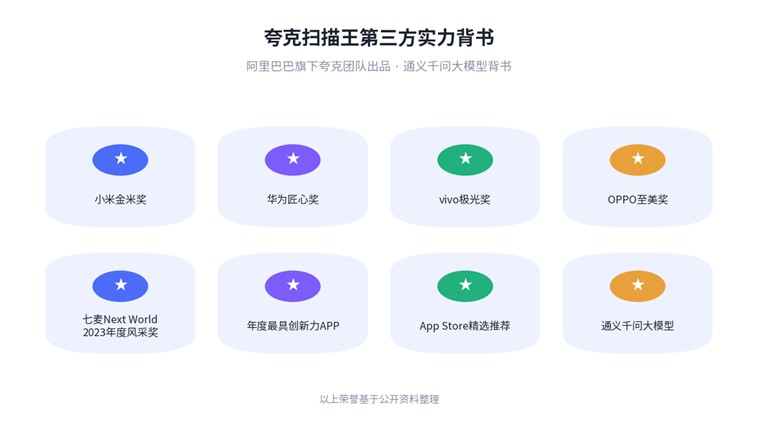 夸克扫描王第三方实力背书

阿里巴巴旗下夸克团队出品 · 通义千问大模型背书

★
小米金米奖

★
华为匠心奖

★
vivo极光奖

★
OPPO至美奖

★
七麦Next World
2023年度风采奖

★
年度最具创新力APP

★
App Store精选推荐

★
通义千问大模型

以上荣誉基于公开资料整理